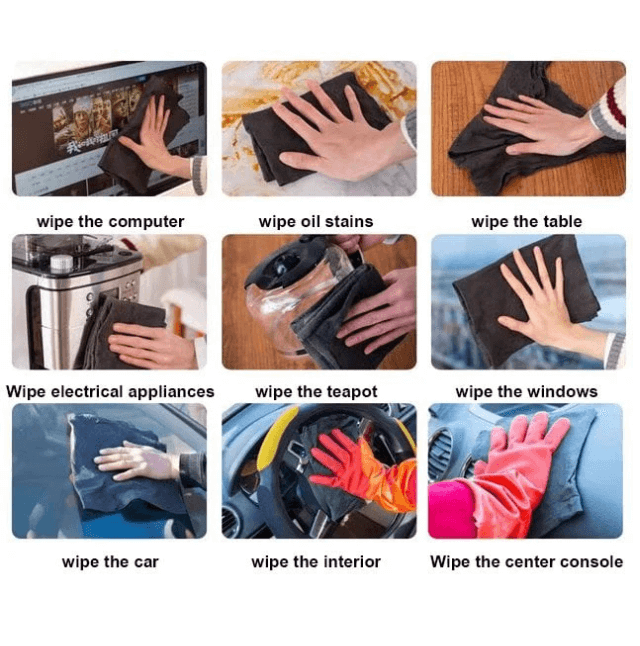 wipe the computer

wipe oil stains

wipe the table

Wipe electrical appliances

wipe the teapot

wipe the windows

wipe the car

wipe the interior

Wipe the center console